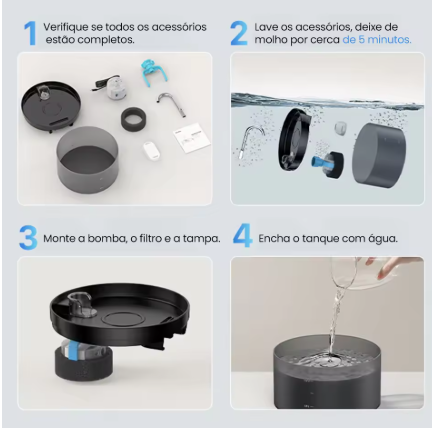 1 Verifique se todos os acessórios estão completos.

2 Lave os acessórios, deixe de molho por cerca de 5 minutos.

3 Monte a bomba, o filtro e a tampa.

4 Encha o tanque com água.